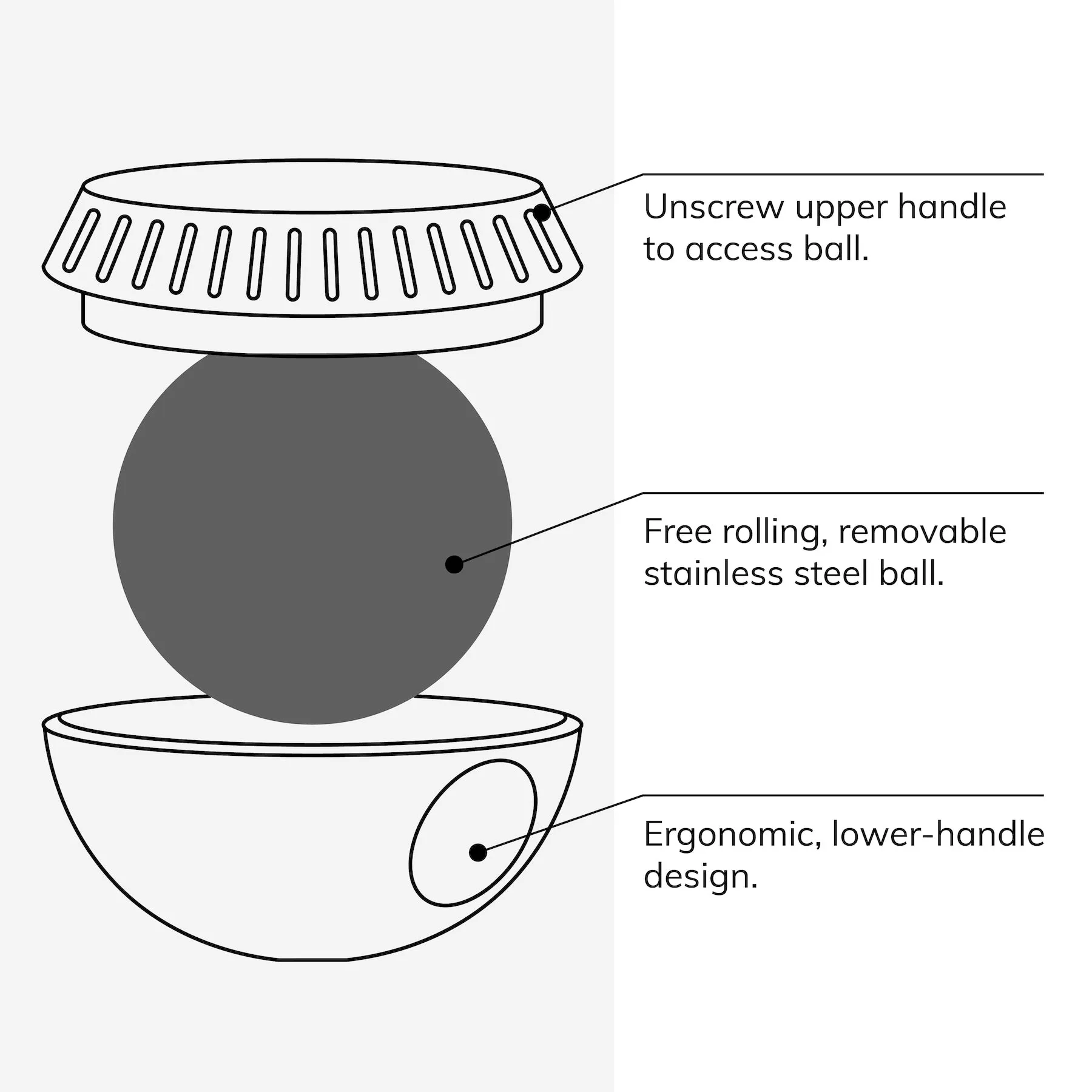 Unscrew upper handle to access ball.

Free rolling, removable stainless steel ball.

Ergonomic, lower-handle design.